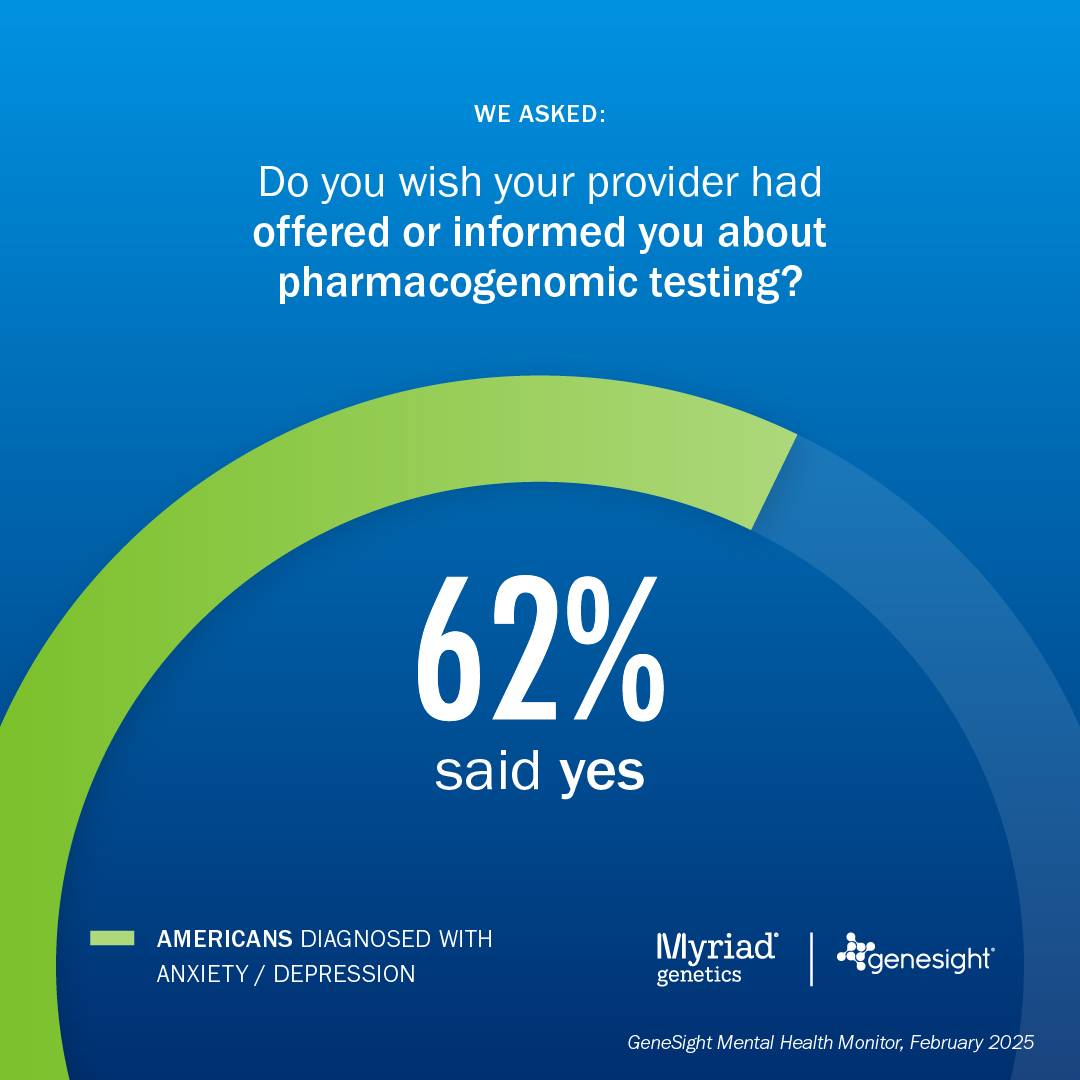 WE ASKED:

Do you wish your provider had offered or informed you about pharmacogenomic testing?

62%
said yes

AMERICANS DIAGNOSED WITH ANXIETY / DEPRESSION

Myriad genetics | genesight

GeneSight Mental Health Monitor, February 2025