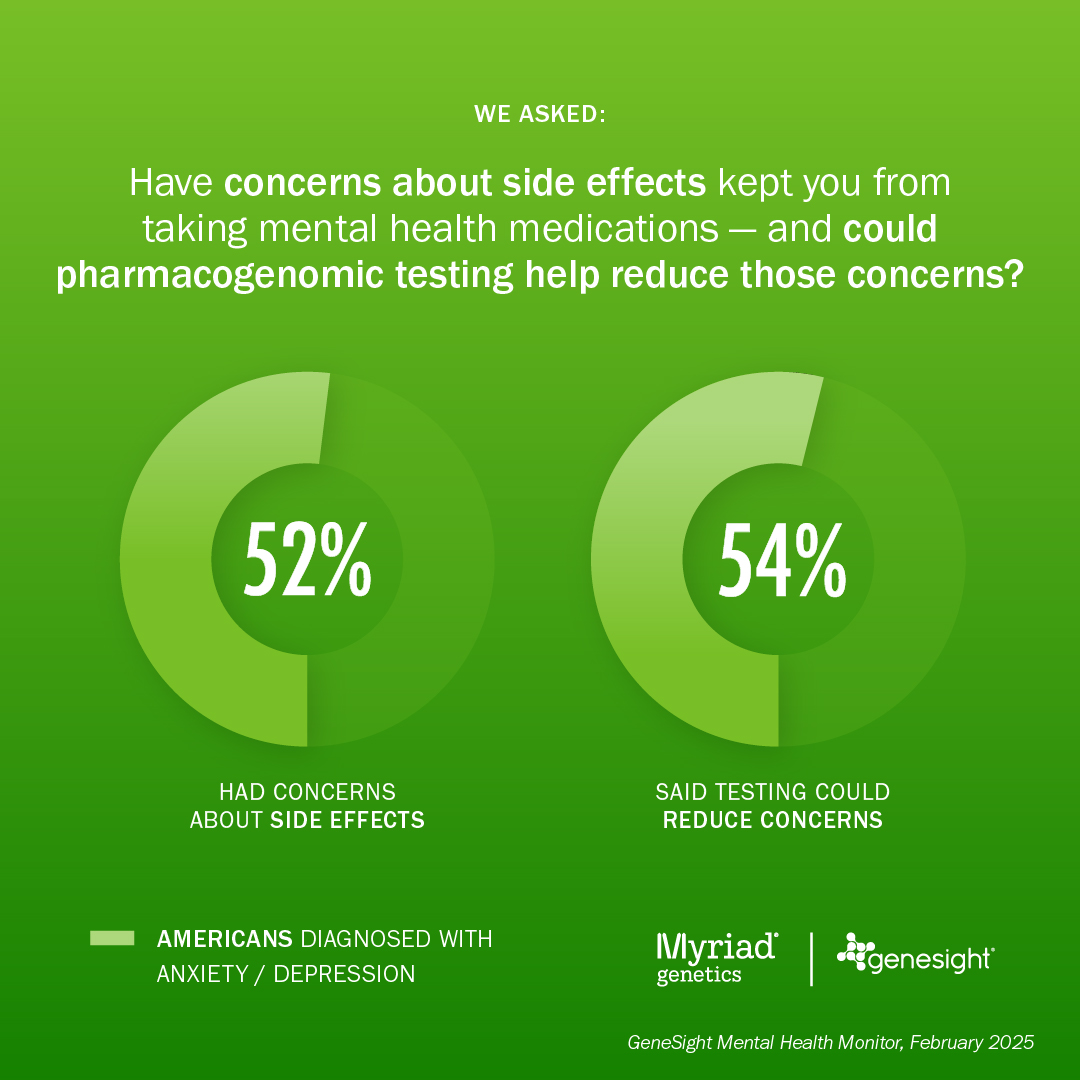 WE ASKED:

Have concerns about side effects kept you from taking mental health medications — and could pharmacogenomic testing help reduce those concerns?

52%

HAD CONCERNS ABOUT SIDE EFFECTS

54%

SAID TESTING COULD REDUCE CONCERNS

AMERICANS DIAGNOSED WITH ANXIETY / DEPRESSION

Myriad genetics | genesight

GeneSight Mental Health Monitor, February 2025